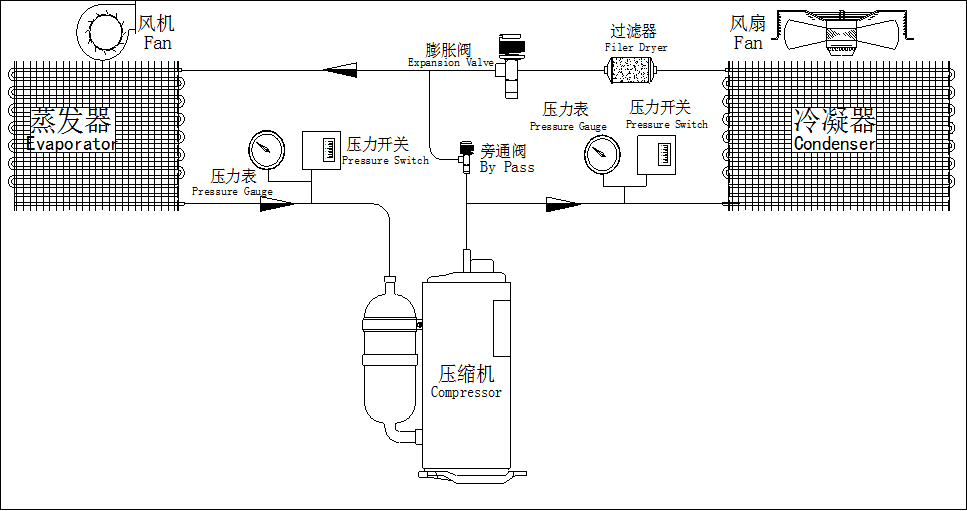 风机
Fan

膨胀阀
Expansion Valve

过滤器
Filer Dryer

风扇
Fan

蒸发器
Evaporator

压力表
Pressure Gauge

压力开关
Pressure Switch

旁通阀
By Pass

压力表
Pressure Gauge

压力开关
Pressure Switch

冷凝器
Condenser

压缩机
Compressor